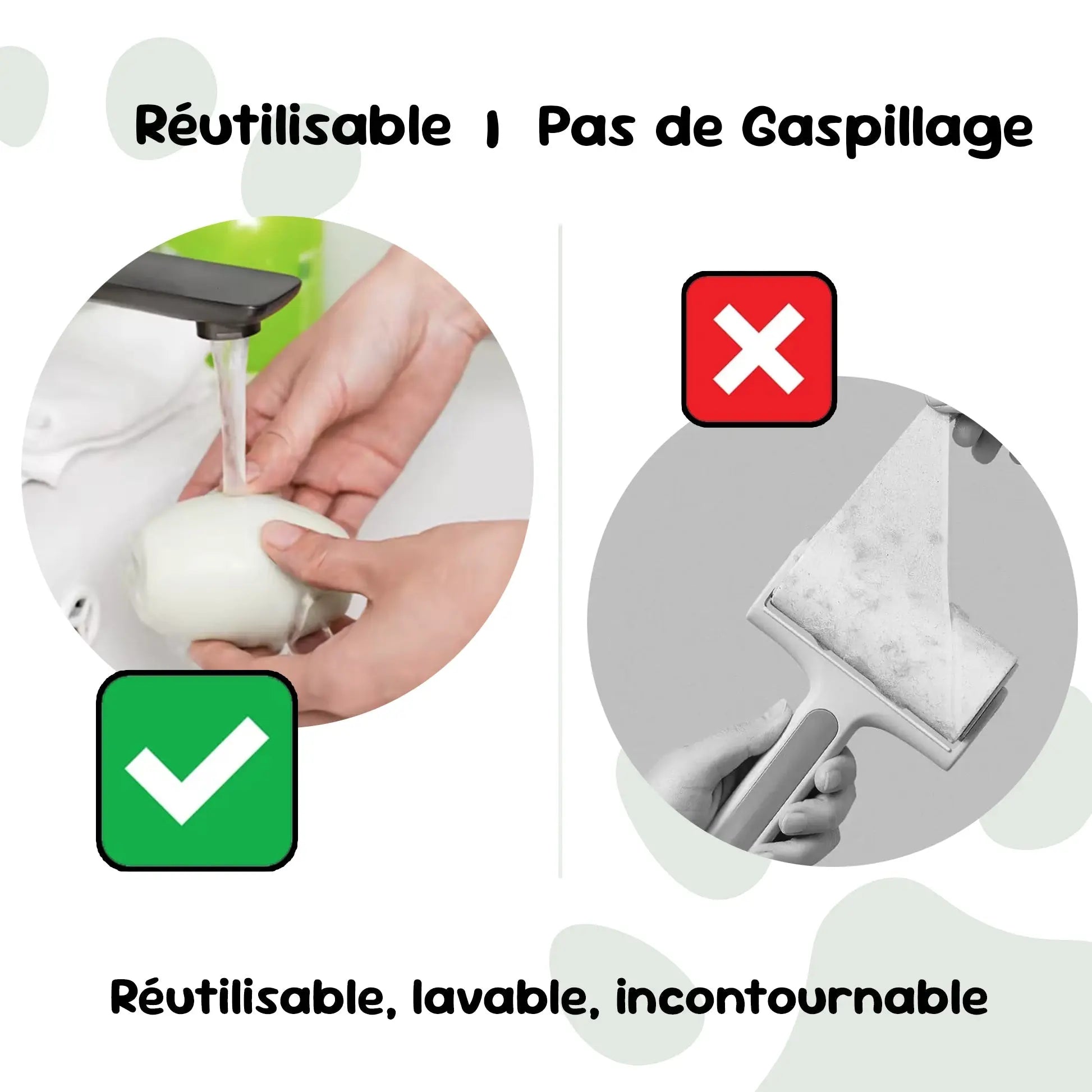 Réutilisable | Pas de Gaspillage

Réutilisable, lavable, incontournable