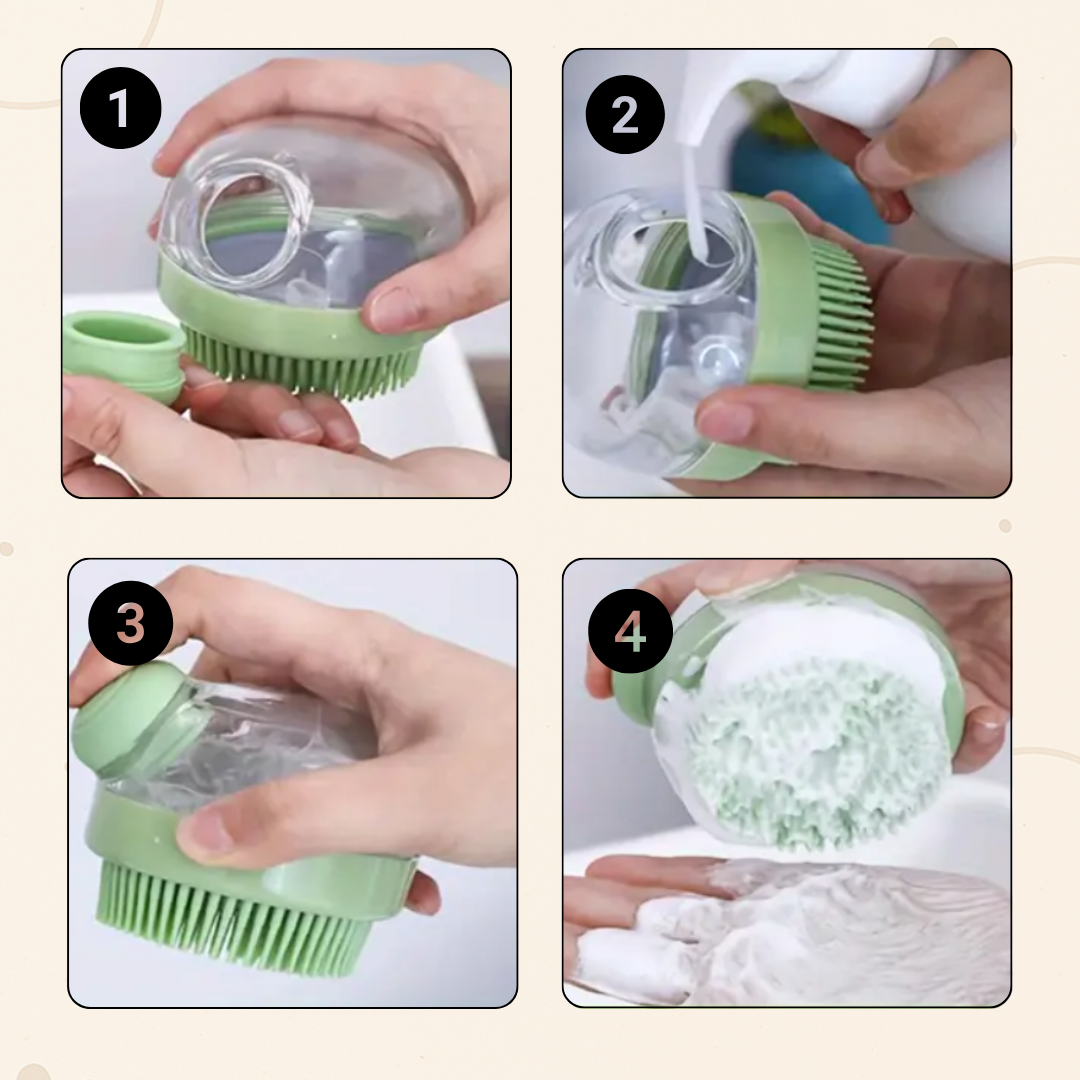 1

2

3

4